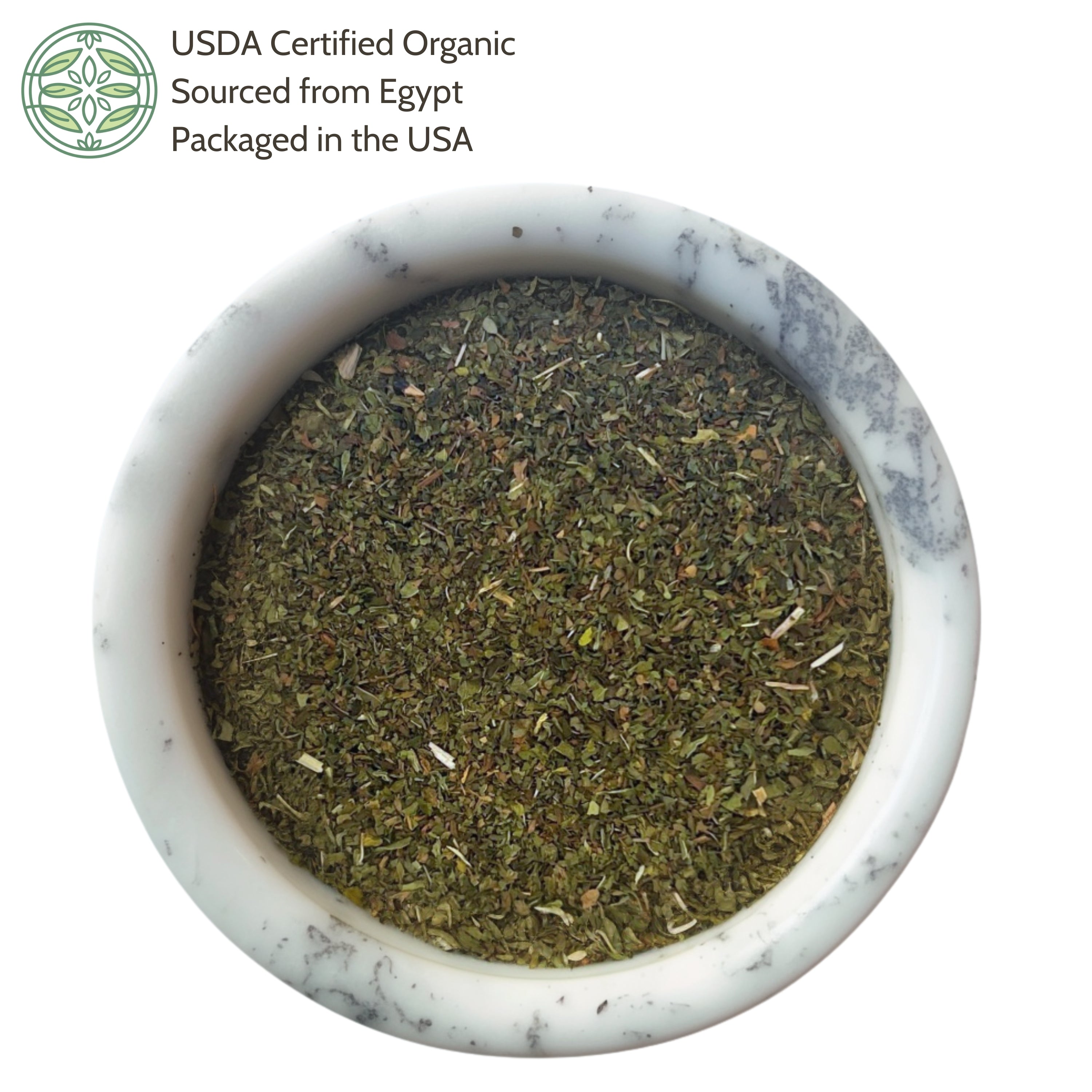 USDA Certified Organic
Sourced from Egypt
Packaged in the USA