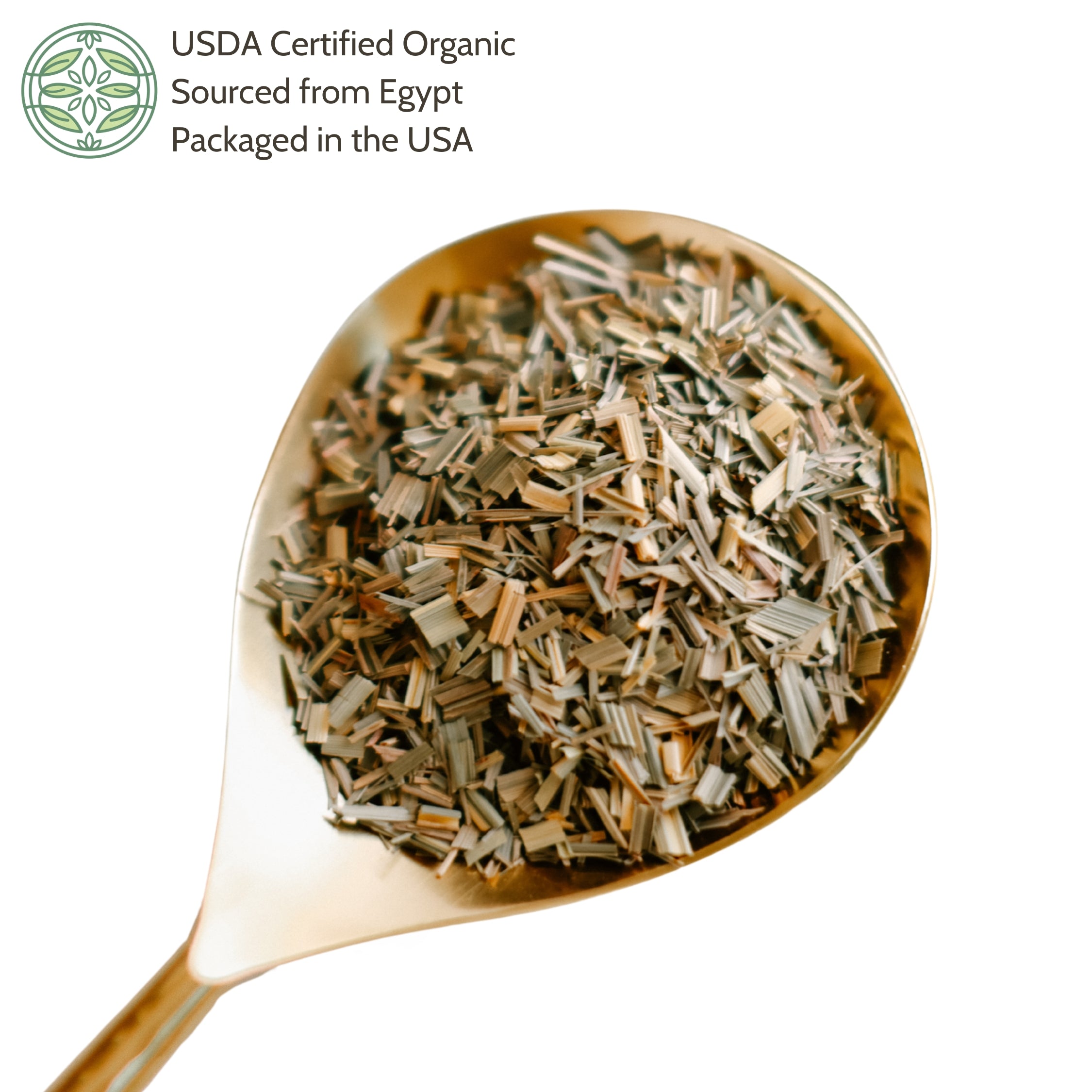 USDA Certified Organic
Sourced from Egypt
Packaged in the USA