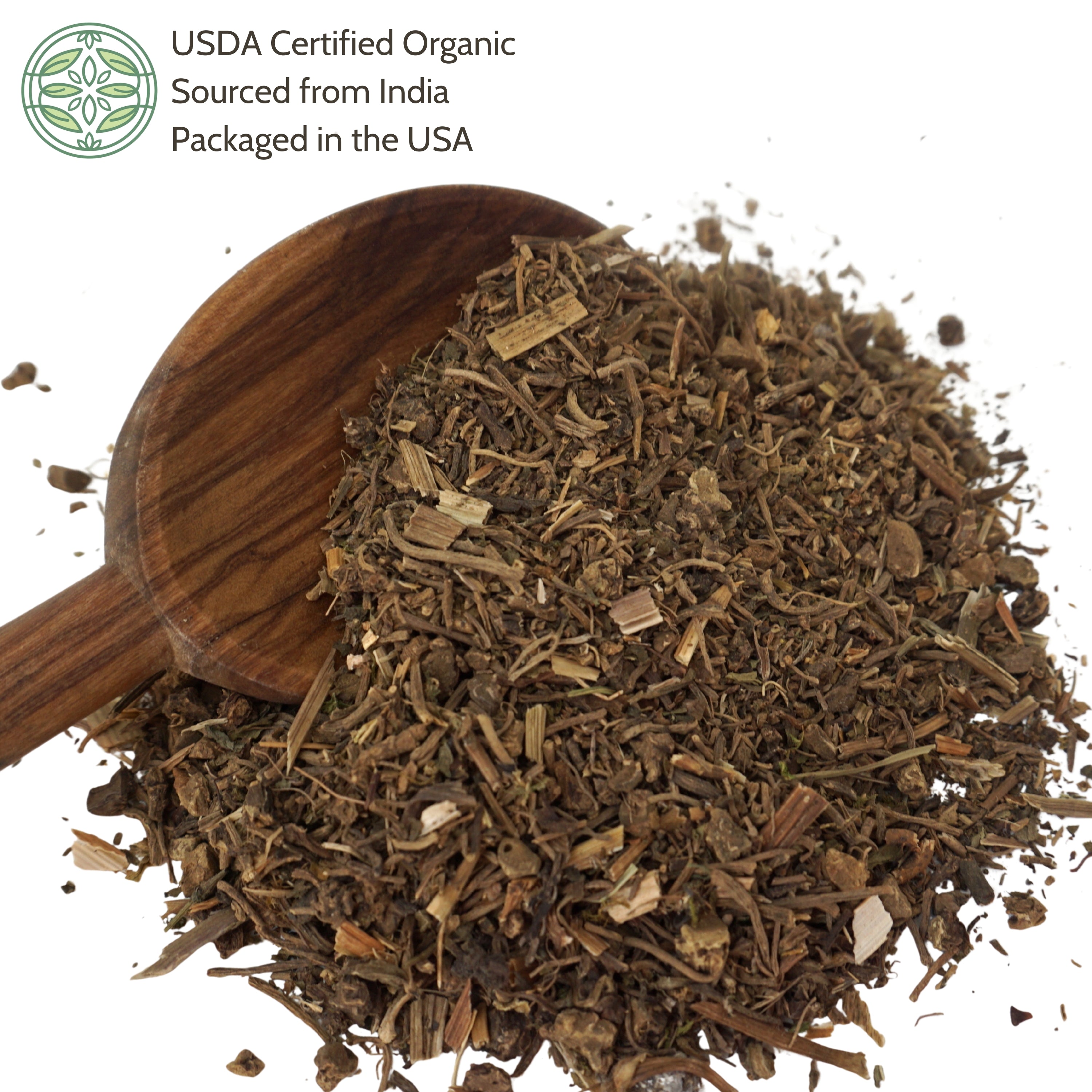 USDA Certified Organic
Sourced from India
Packaged in the USA