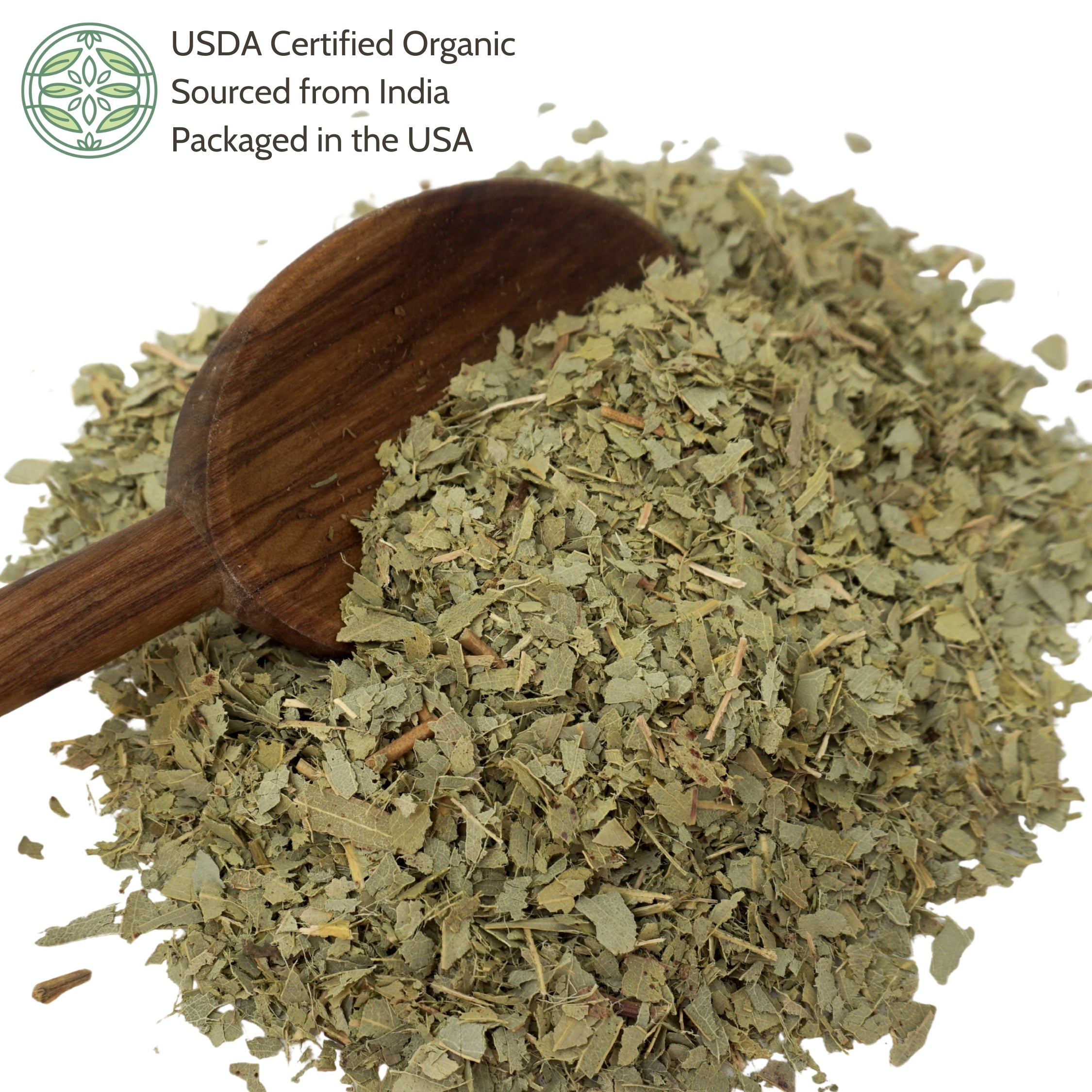 USDA Certified Organic
Sourced from India
Packaged in the USA